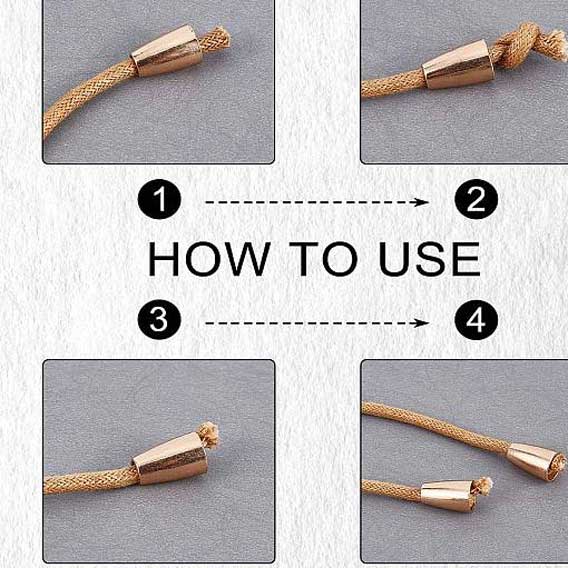 1

2

HOW TO USE

3

4