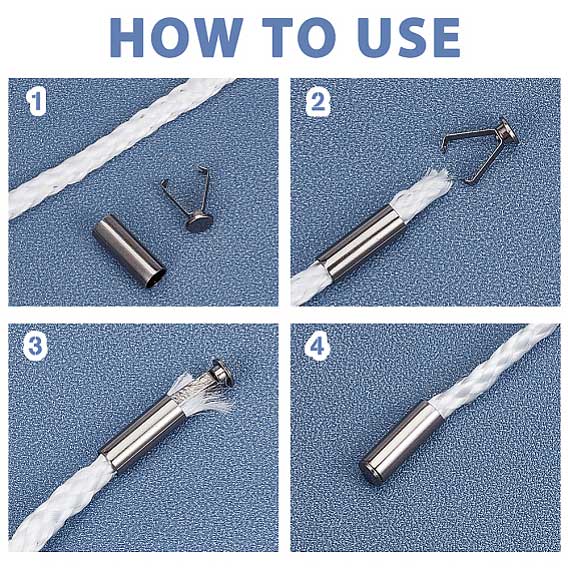 HOW TO USE

1

2

3

4