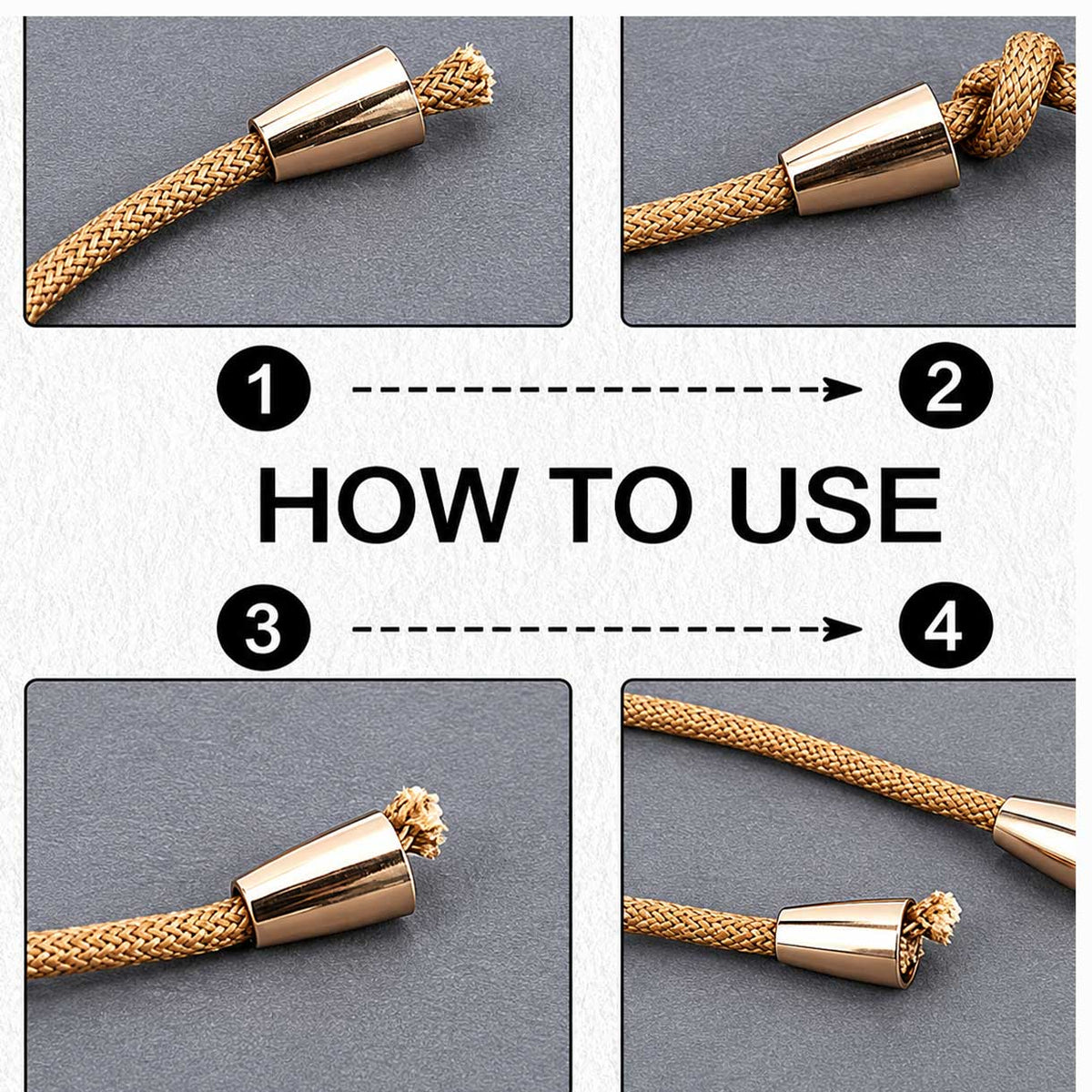 1

2

HOW TO USE

3

4